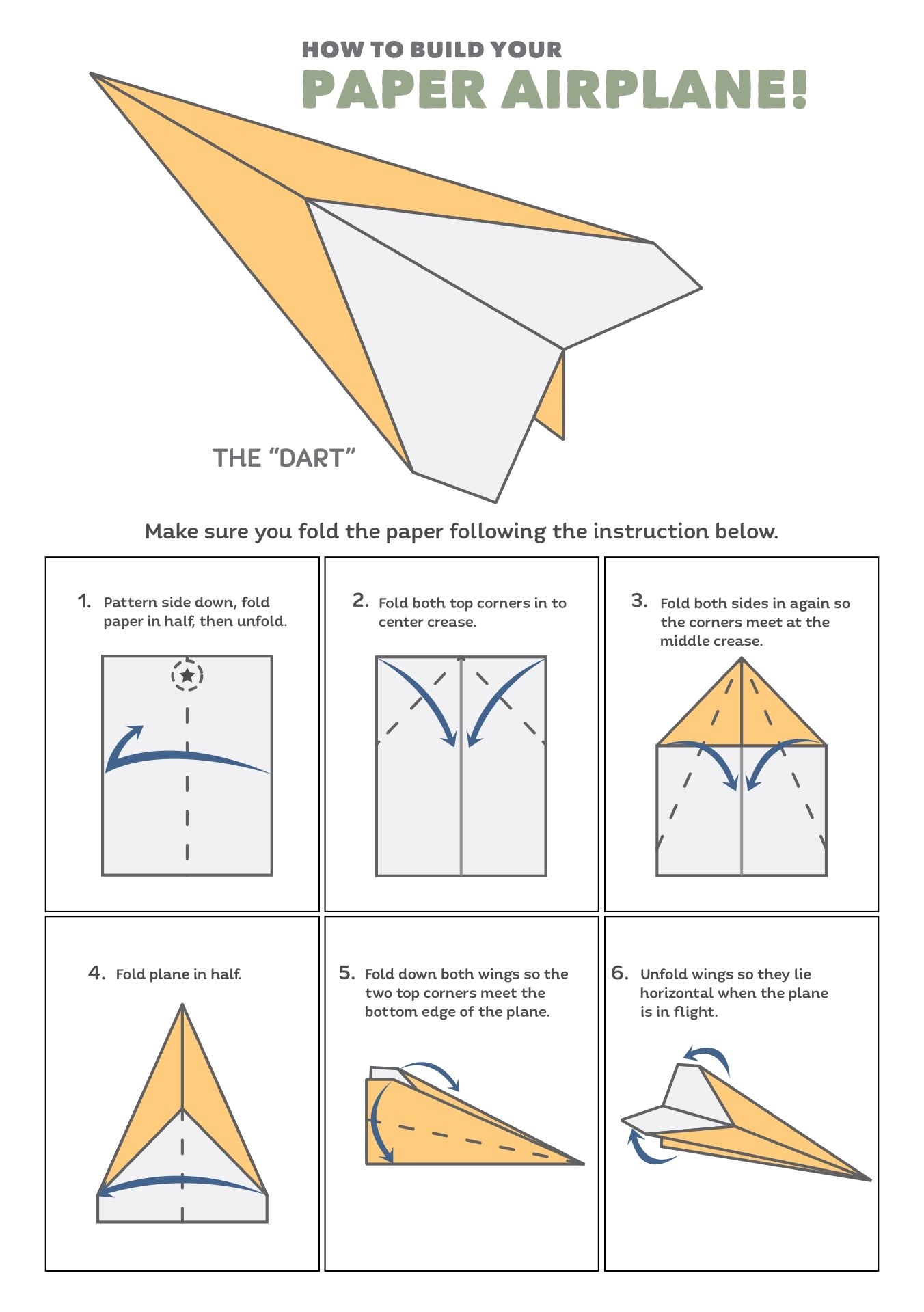 HOW TO BUILD YOUR
PAPER AIRPLANE!

THE “DART”

Make sure you fold the paper following the instruction below.

1. Pattern side down, fold paper in half, then unfold.

2. Fold both top corners in to center crease.

3. Fold both sides in again so the corners meet at the middle crease.

4. Fold plane in half.

5. Fold down both wings so the two top corners meet the bottom edge of the plane.

6. Unfold wings so they lie horizontal when the plane is in flight.